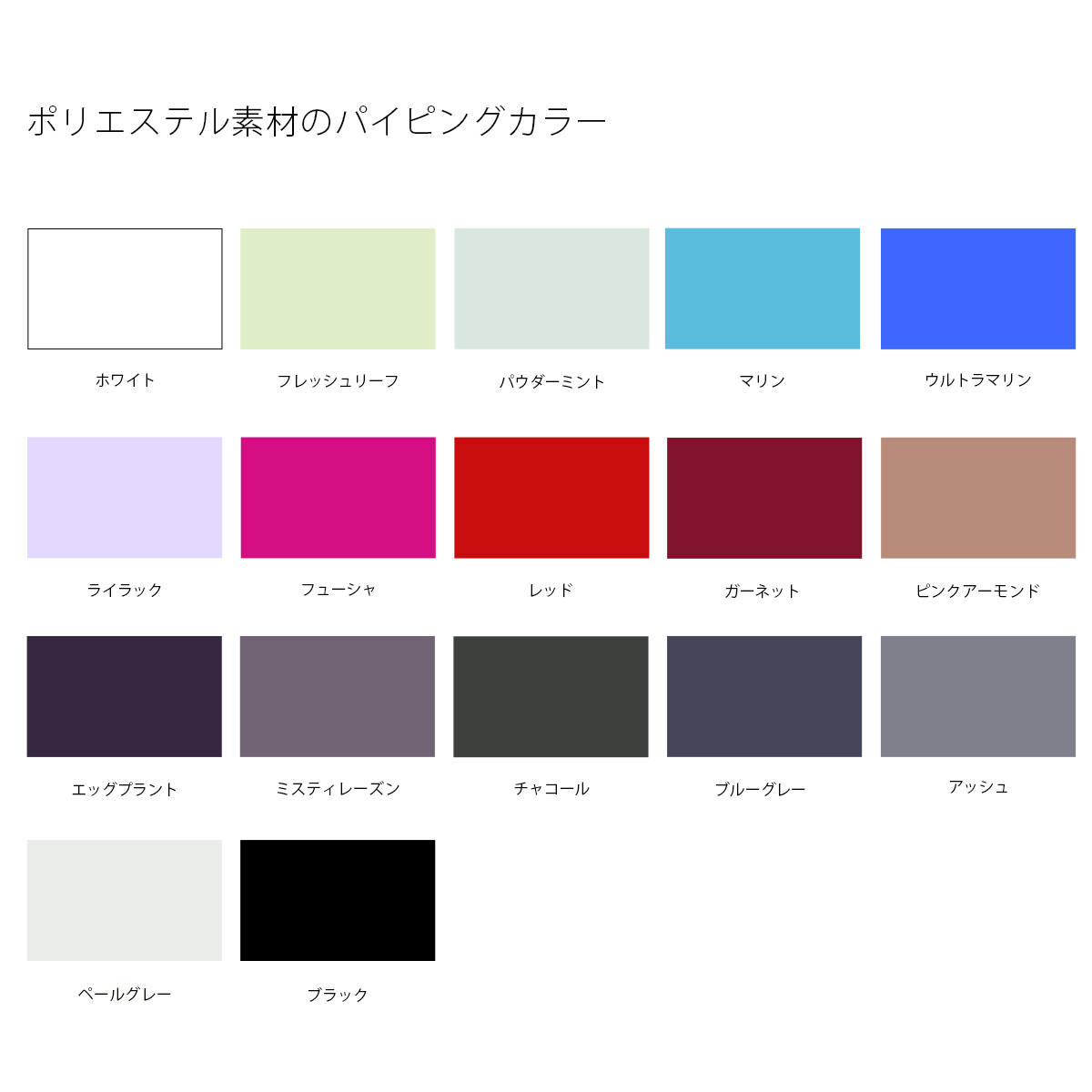 ポリエステル素材のパイピングカラー

ホワイト

フレッシュリーフ

パウダーミント

マリン

ウルトラマリン

ライラック

フューシャ

レッド

ガーネット

ピンクアーモンド

エッグプラント

ミスティレーズン

チャコール

ブルーグレー

アッシュ

ペールグレー

ブラック