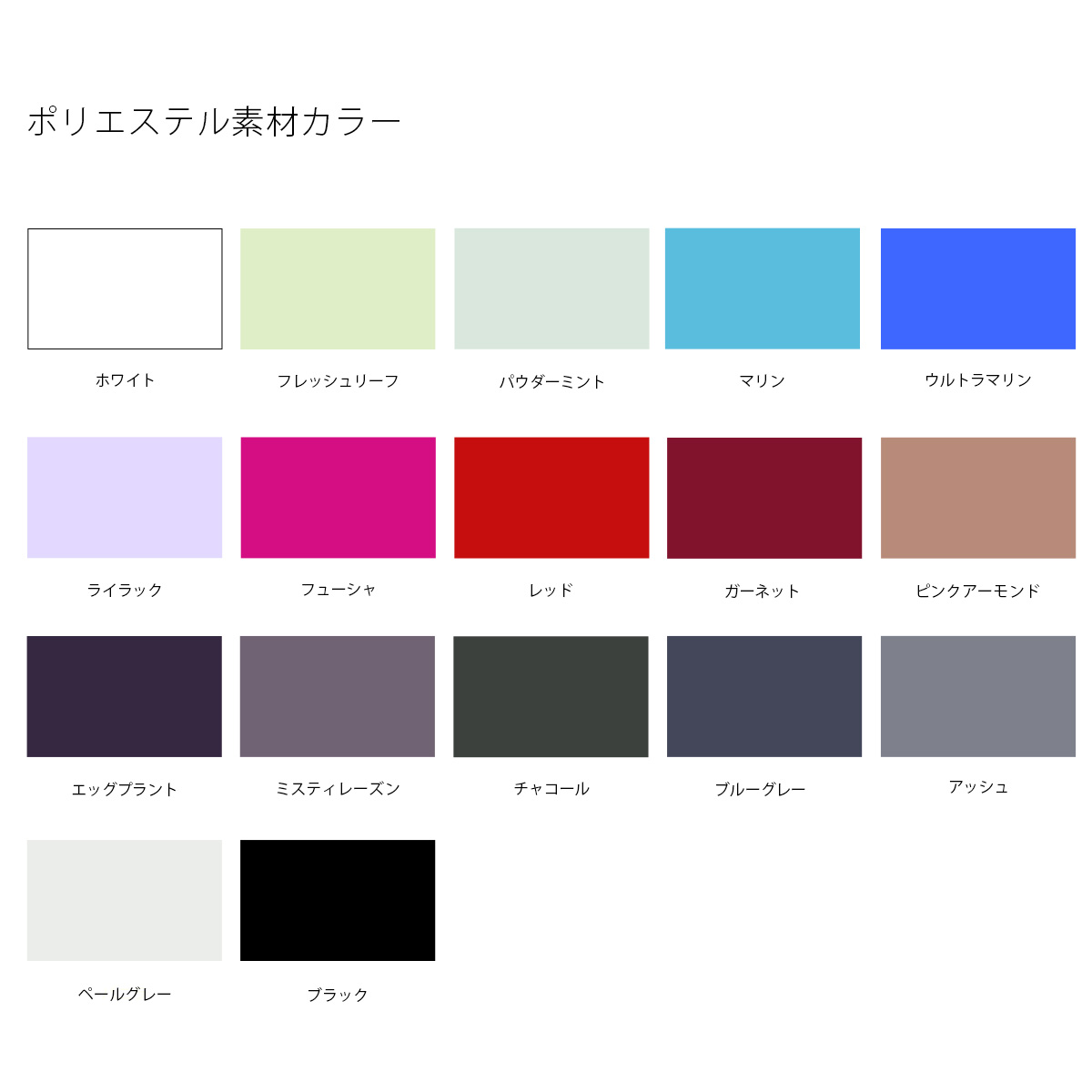 ポリエステル素材カラー

ホワイト

フレッシュリーフ

パウダーミント

マリン

ウルトラマリン

ライラック

フューシャ

レッド

ガーネット

ピンクアーモンド

エッグプラント

ミスティレーズン

チャコール

ブルーグレー

アッシュ

ペールグレー

ブラック